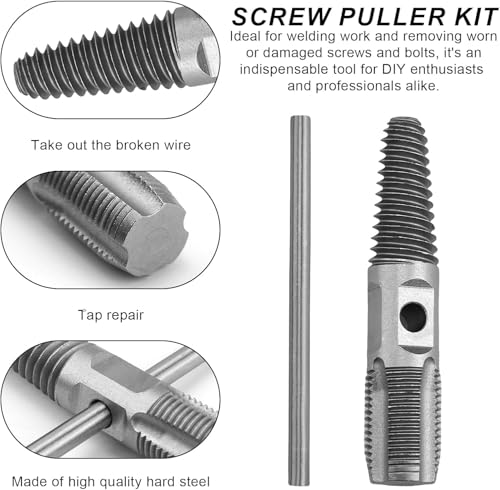 SCREW PULLER KIT

Ideal for welding work and removing worn or damaged screws and bolts, it's an indispensable tool for DIY enthusiasts and professionals alike.

Take out the broken wire

Tap repair

Made of high quality hard steel